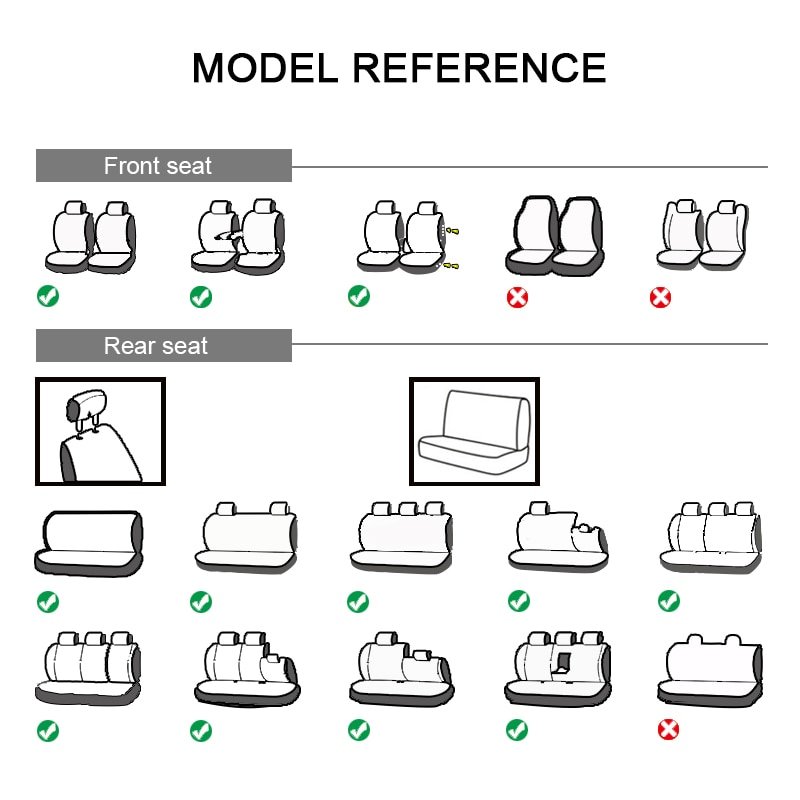 MODEL REFERENCE

Front seat

Rear seat